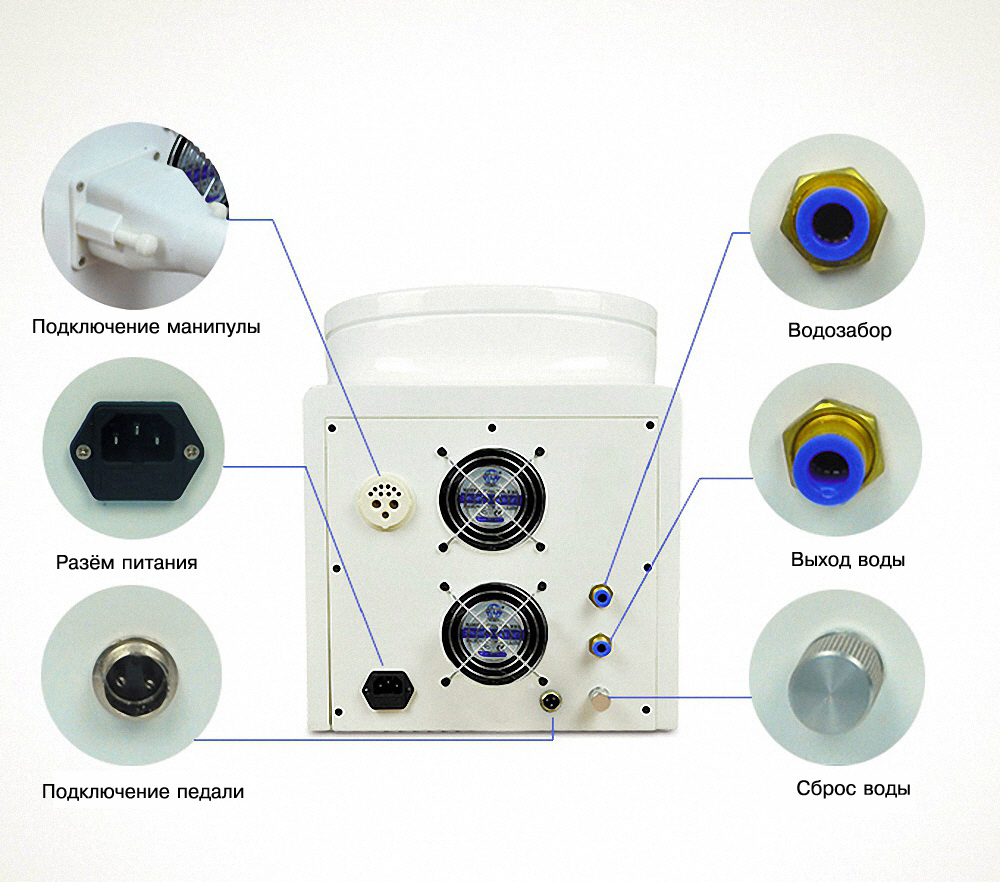 Подключение манипулы

Разём питания

Подключение педали

Водозабор

Выход воды

Сброс воды