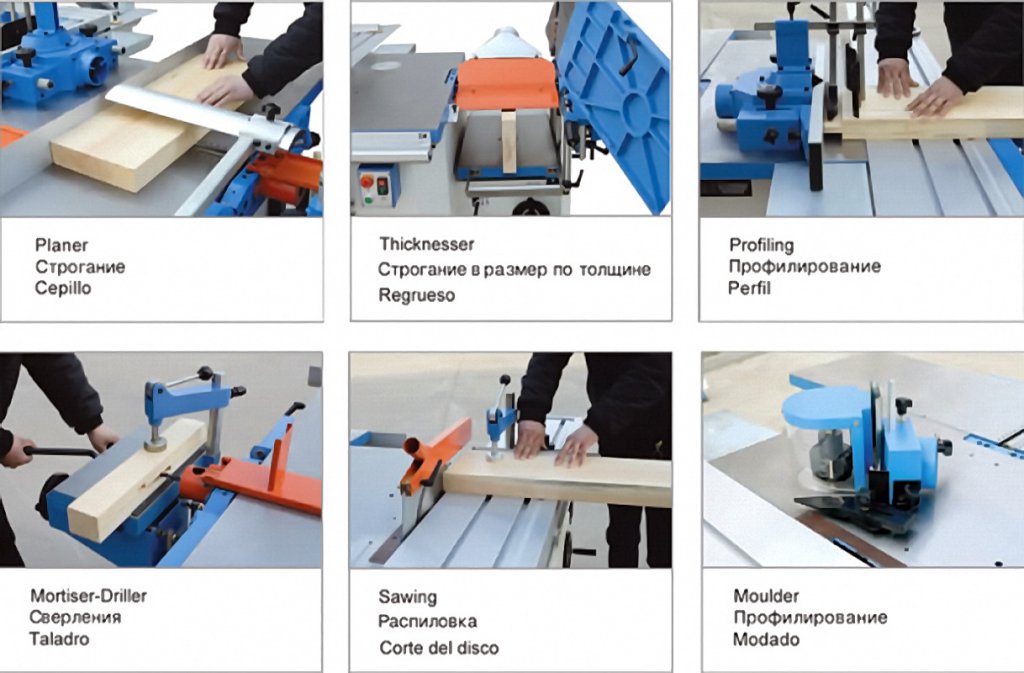 Planer
Строгание
Cepillo

Thicknesser
Строгание в размер по толщине
Regrueso

Profiling
Профилирование
Perfil

Mortiser-Driller
Сверления
Taladro

Sawing
Распиловка
Corte del disco

Moulder
Профилирование
Modado